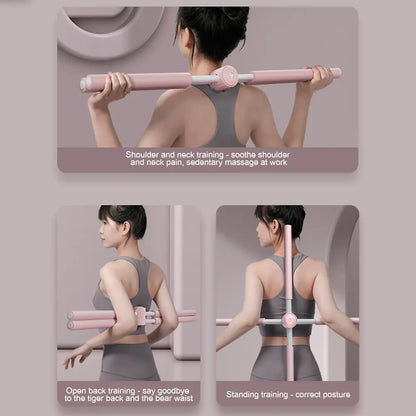 Shoulder and neck training - soothe shoulder and neck pain, sedentary massage at work

Open back training - say goodbye to the tiger back and the bear waist

Standing training - correct posture